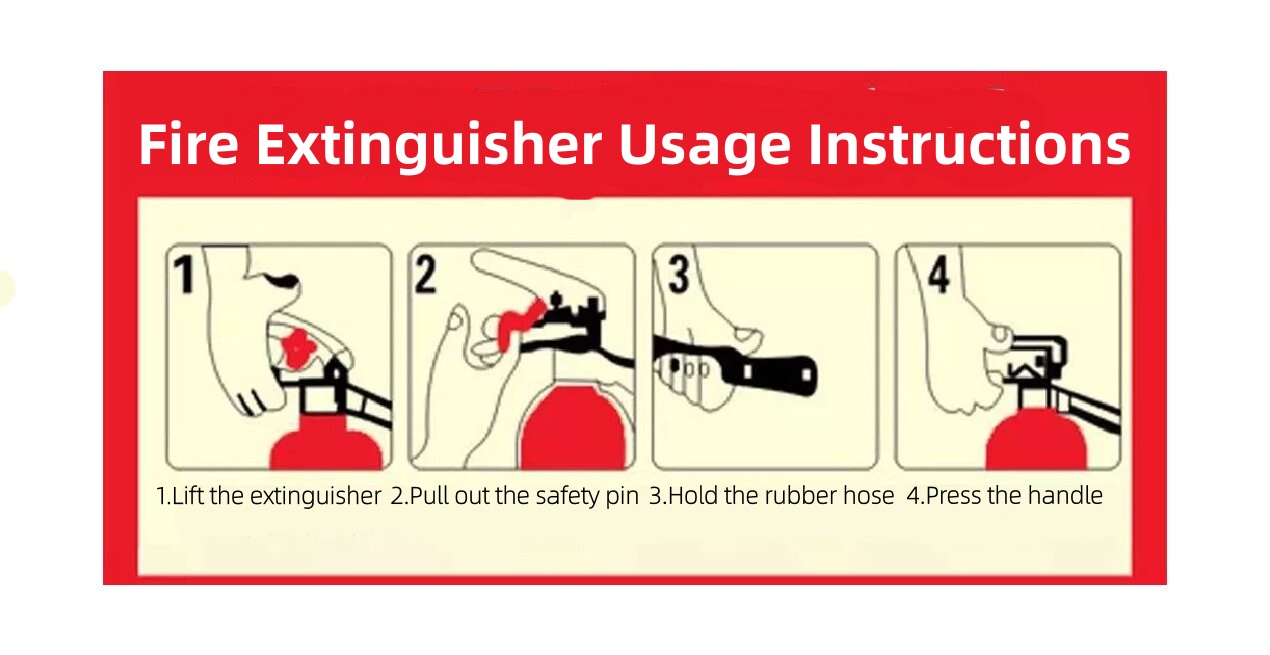 Fire Extinguisher Usage Instructions

1

2

3

4

1.Lift the extinguisher 2.Pull out the safety pin 3.Hold the rubber hose 4.Press the handle